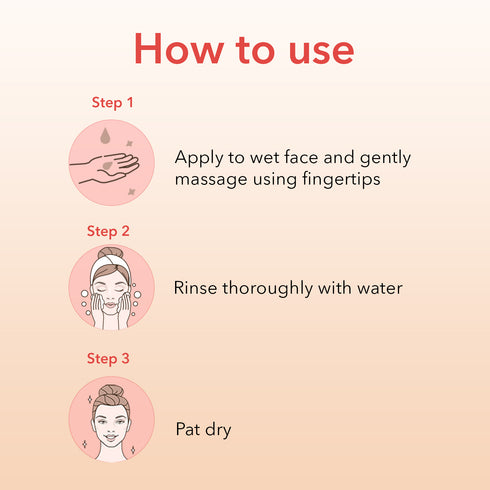 How to use

Step 1

Apply to wet face and gently massage using fingertips

Step 2

Rinse thoroughly with water

Step 3

Pat dry